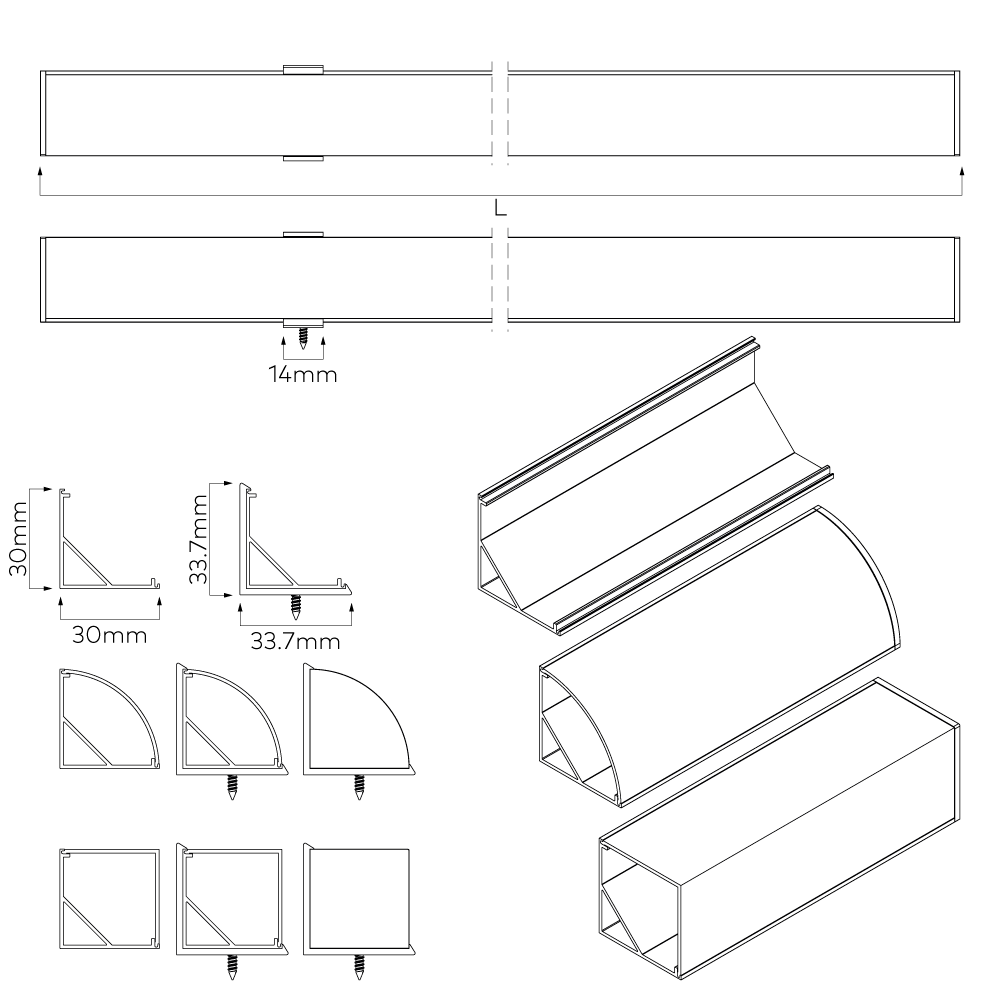 L

14mm

30mm

30mm

33.7mm

33.7mm